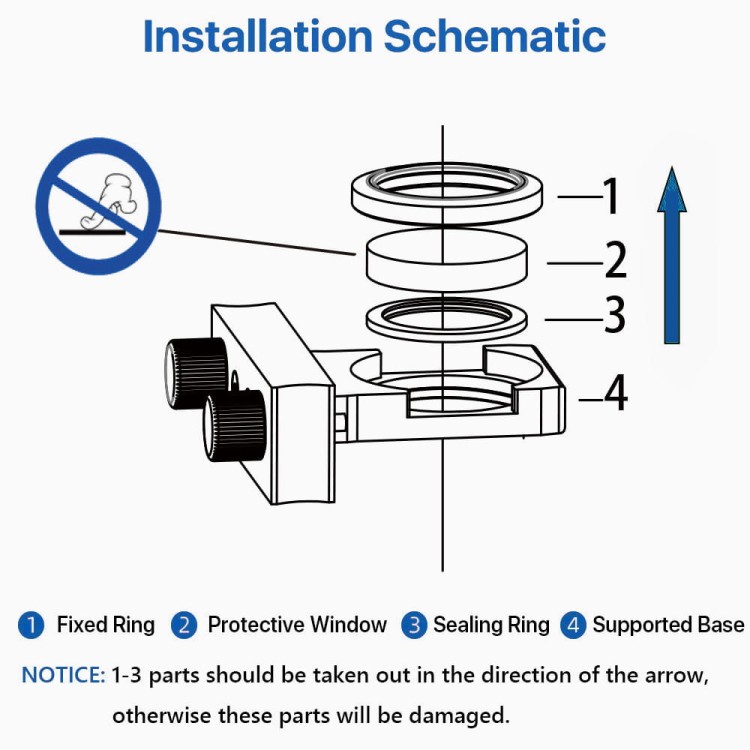 Installation Schematic

1
2
3
4

1 Fixed Ring 2 Protective Window 3 Sealing Ring 4 Supported Base

NOTICE: 1-3 parts should be taken out in the direction of the arrow, otherwise these parts will be damaged.